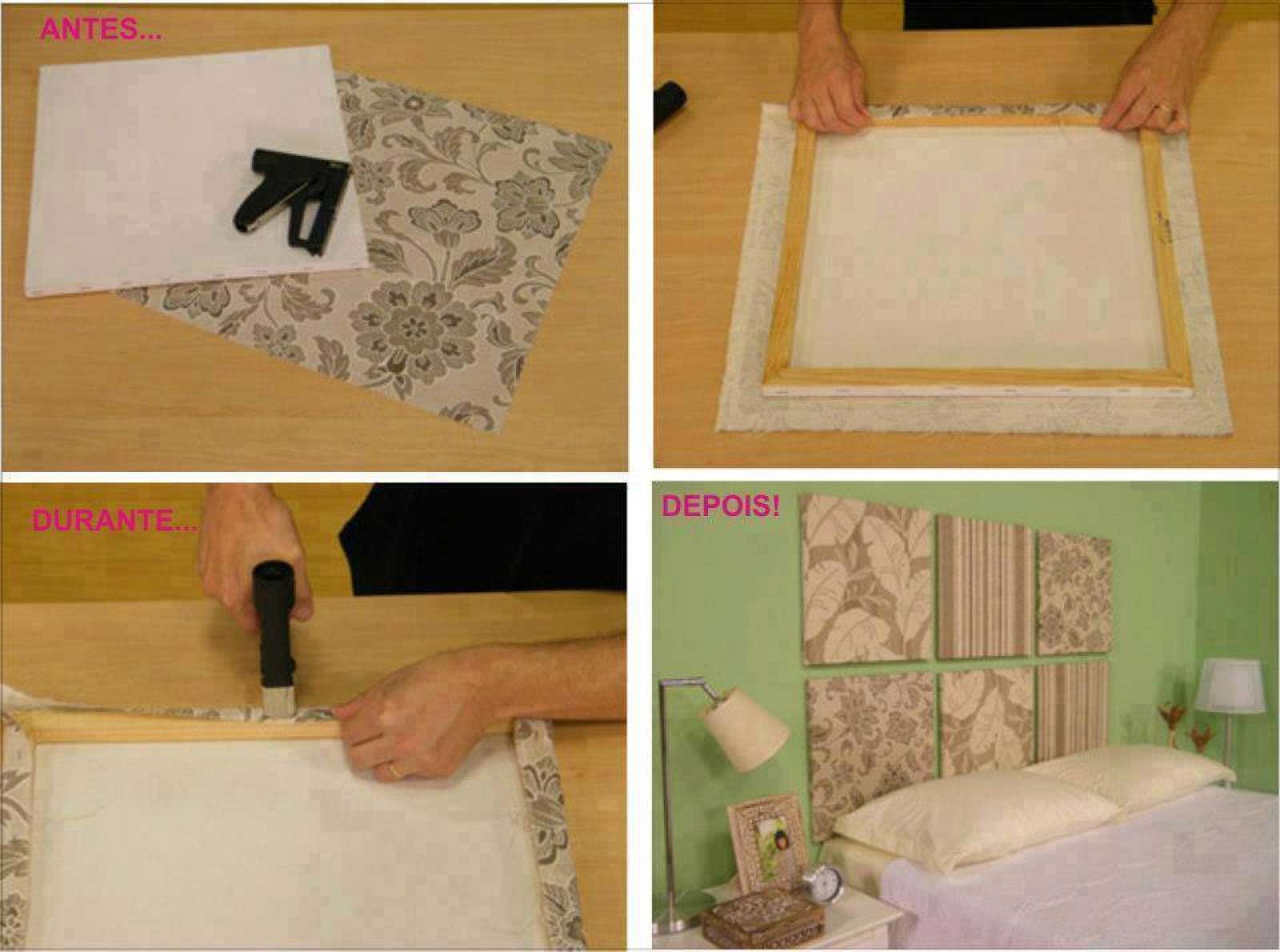 ANTES...

DURANTE...

DEPOIS!