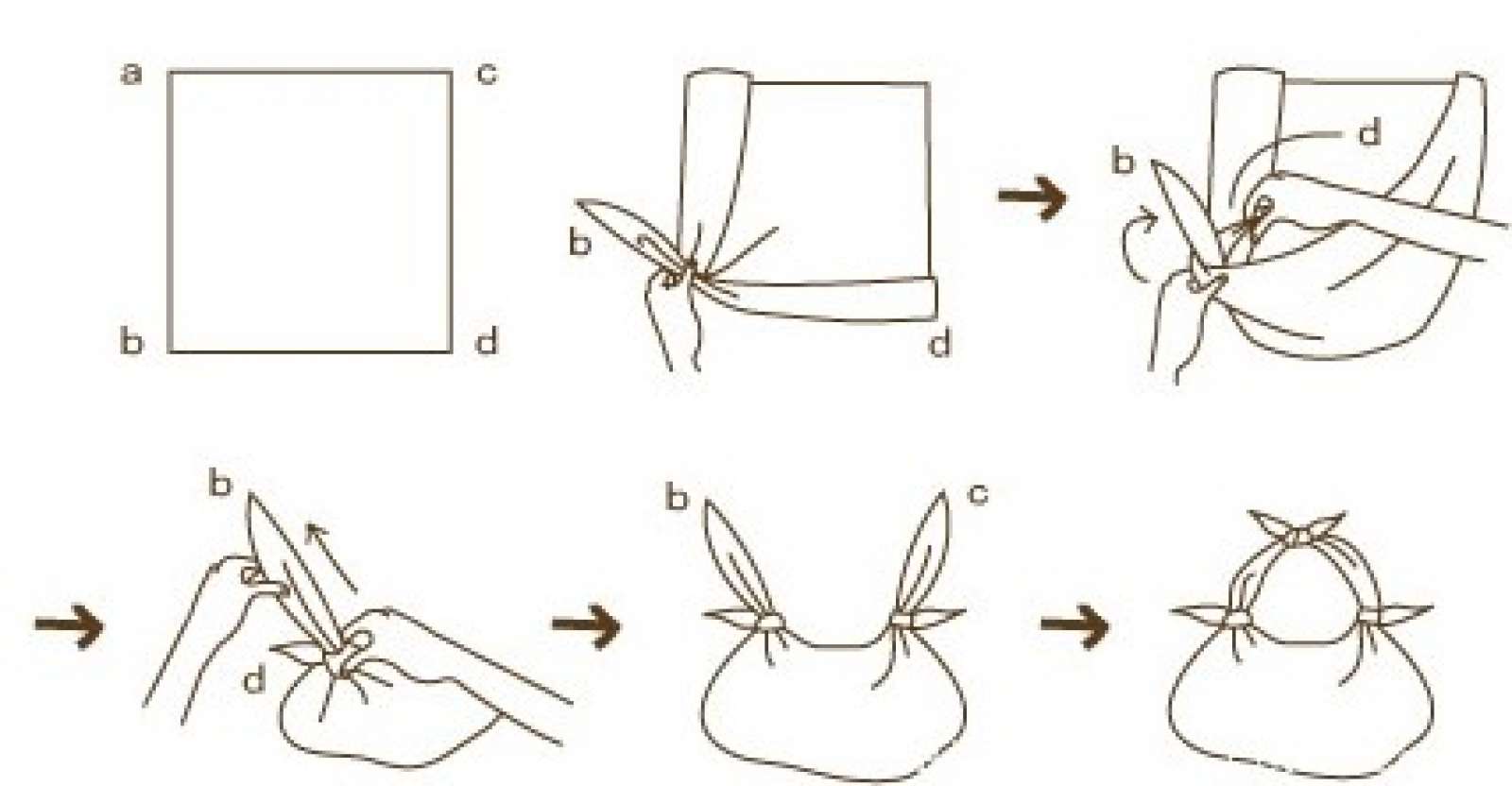 a c
b d

b
d

b
d

b
d

b c