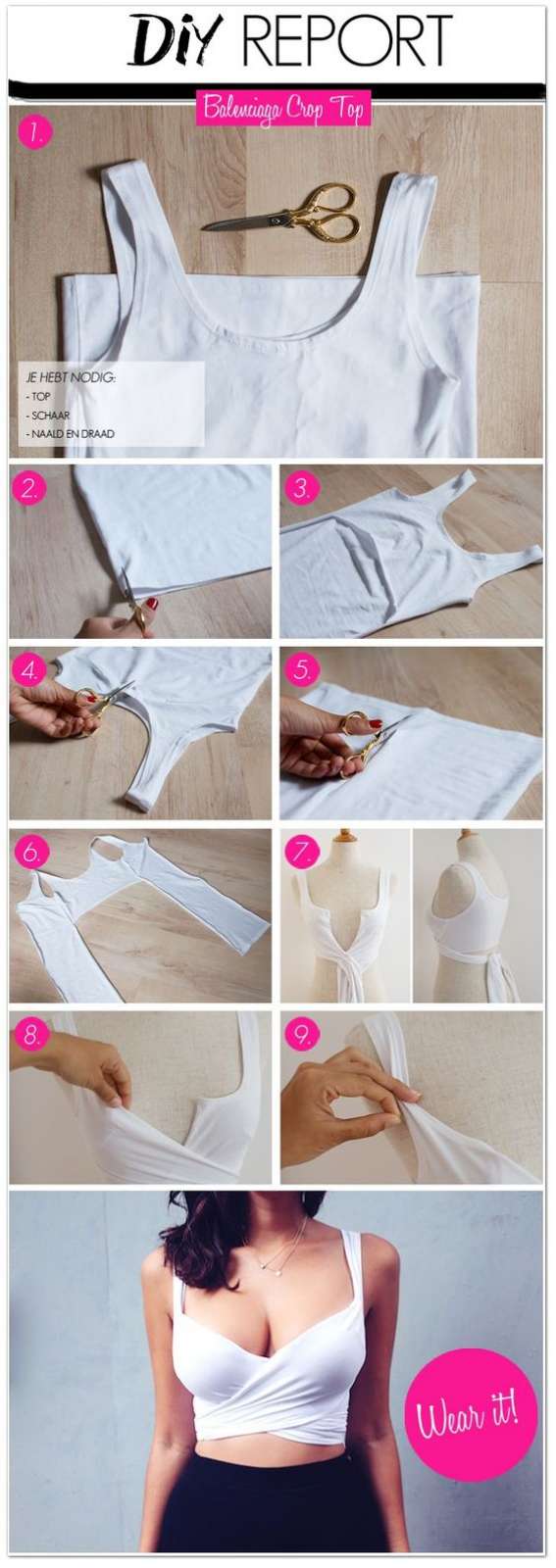 DiY REPORT

Balenciaga Crop Top

1.

JE HEBT NODIG:
- TOP
- SCHAAR
- NAALD EN DRAAD

2.

3.

4.

5.

6.

7.

8.

9.

Wear it!