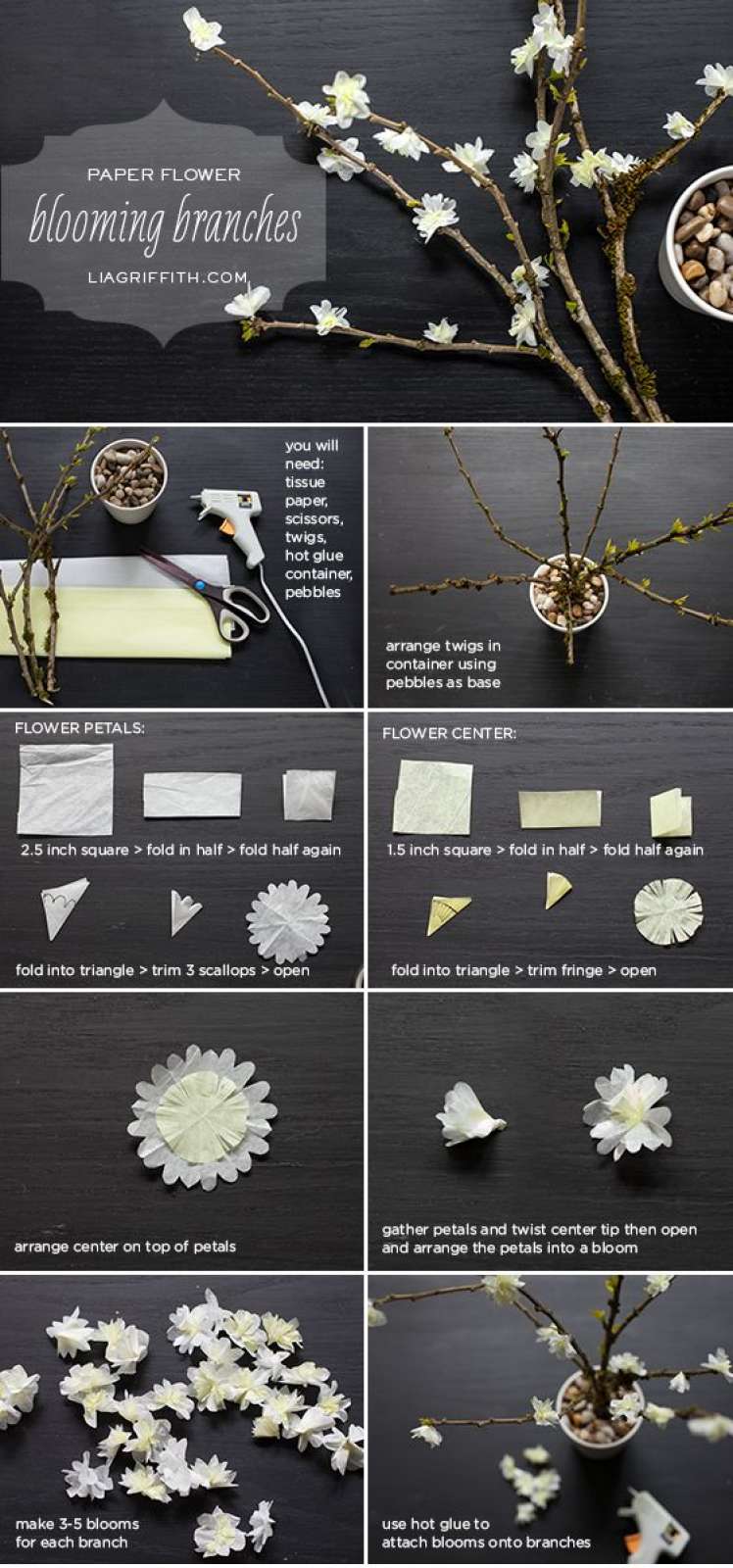 PAPER FLOWER
blooming branches
LIAGRIFFITH.COM

you will need: tissue paper, scissors, twigs, hot glue container, pebbles

arrange twigs in container using pebbles as base

FLOWER PETALS:

2.5 inch square > fold in half > fold half again

fold into triangle > trim 3 scallops > open

FLOWER CENTER:

1.5 inch square > fold in half > fold half again

fold into triangle > trim fringe > open

arrange center on top of petals

gather petals and twist center tip then open and arrange the petals into a bloom

make 3-5 blooms for each branch

use hot glue to attach blooms onto branches